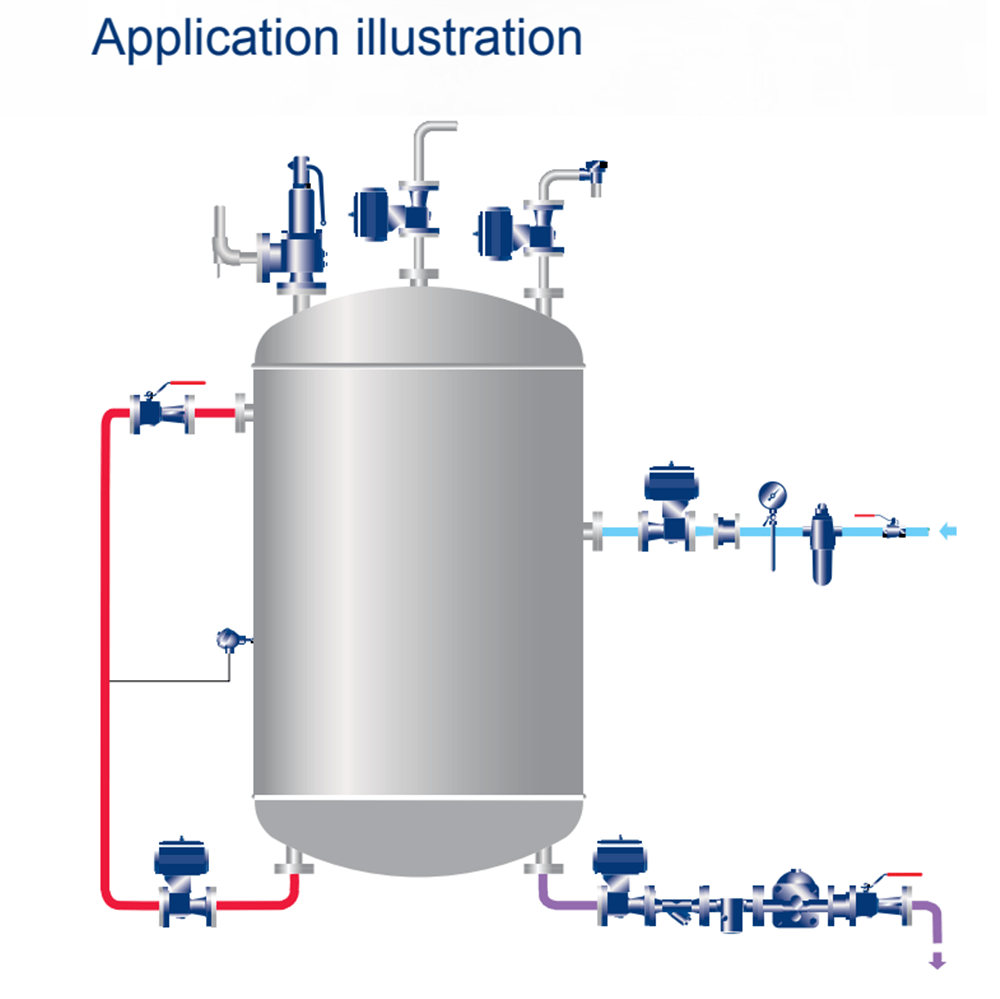 Application illustration